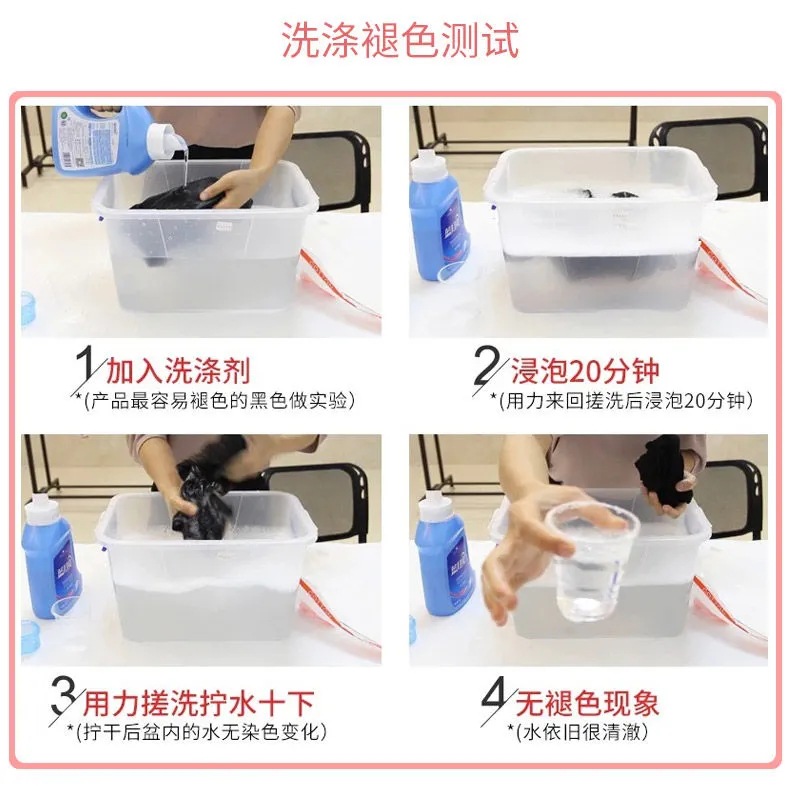 洗涤褪色测试

1 加入洗涤剂
*(产品最容易褪色的黑色做实验)

2 浸泡20分钟
*(用力来回搓洗后浸泡20分钟)

3 用力搓洗拧水十下
*(拧干后盆内的水无染色变化)

4 无褪色现象
*(水依旧很清澈)