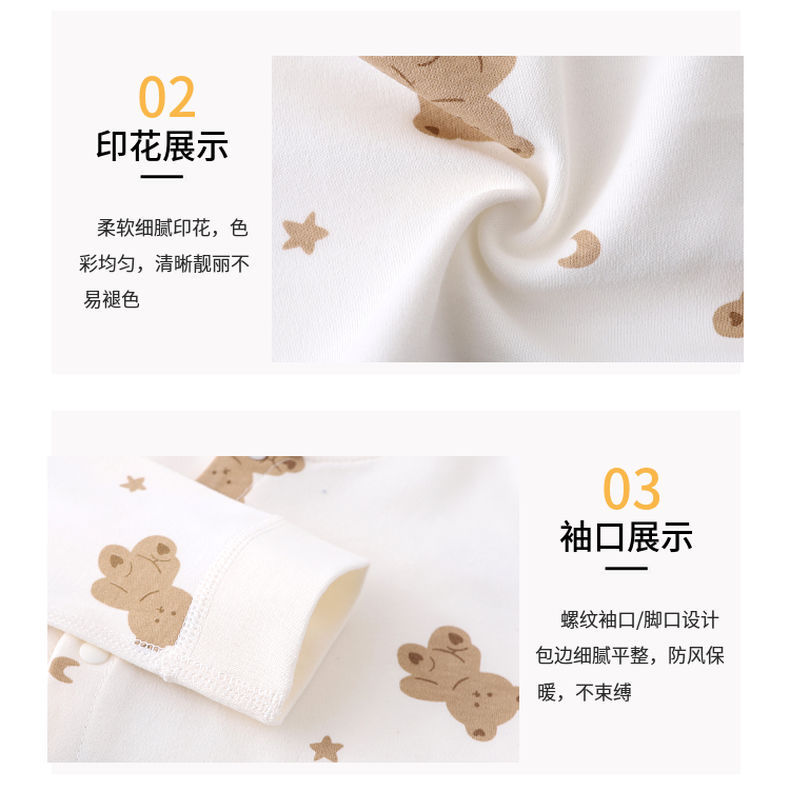 02
印花展示

柔软细腻印花，色彩均匀，清晰靓丽不易褪色

03
袖口展示

螺纹袖口/脚口设计包边细腻平整，防风保暖，不束缚