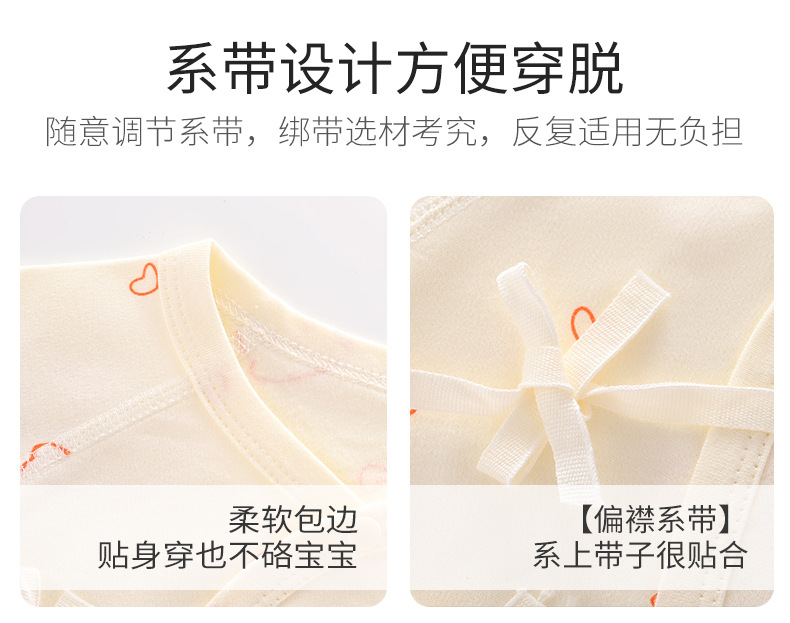 系带设计方便穿脱

随意调节系带，绑带选材考究，反复适用无负担

柔软包边
贴身穿也不硌宝宝

【偏襟系带】
系上带子很贴合